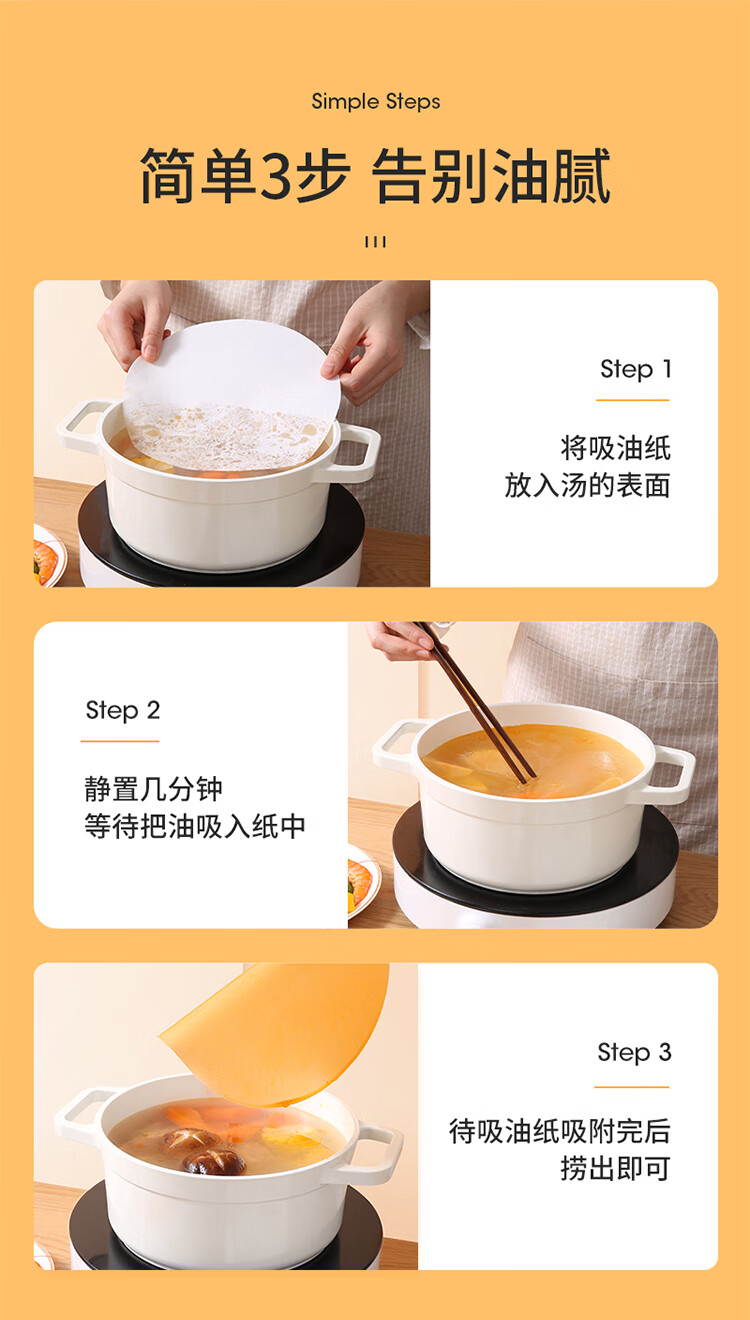 Simple Steps

简单3步 告别油腻

Step 1

将吸油纸
放入汤的表面

Step 2

静置几分钟
等待把油吸入纸中

Step 3

待吸油纸吸附完后
捞出即可