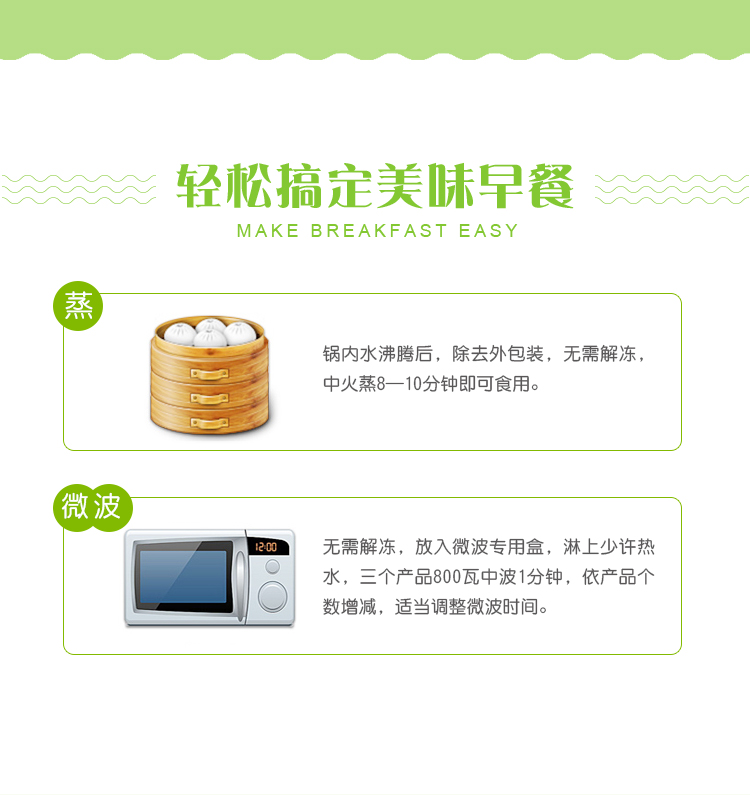 轻松搞定美味早餐
MAKE BREAKFAST EASY

蒸
锅内水沸腾后，除去外包装，无需解冻，中火蒸8—10分钟即可食用。

微波
12:00
无需解冻，放入微波专用盒，淋上少许热水，三个产品800瓦中波1分钟，依产品个数增减，适当调整微波时间。