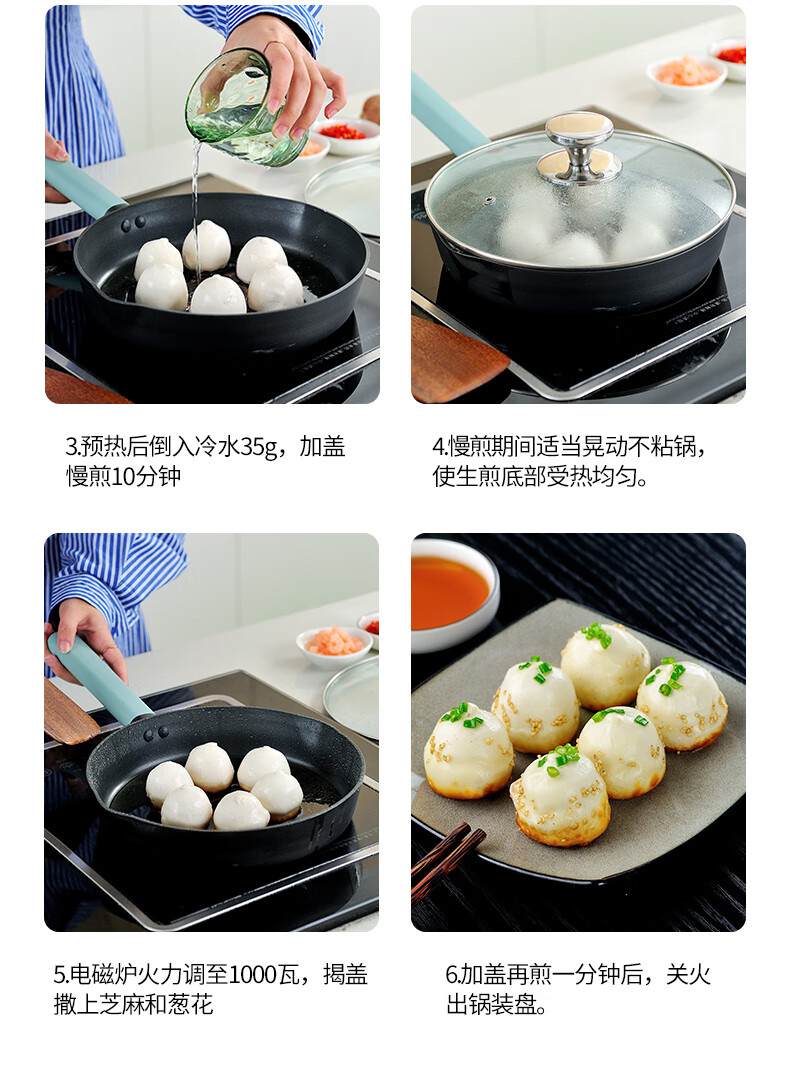 3.预热后倒入冷水35g，加盖慢煎10分钟

4.慢煎期间适当晃动不粘锅，使生煎底部受热均匀。

5.电磁炉火力调至1000瓦，揭盖撒上芝麻和葱花

6.加盖再煎一分钟后，关火出锅装盘。