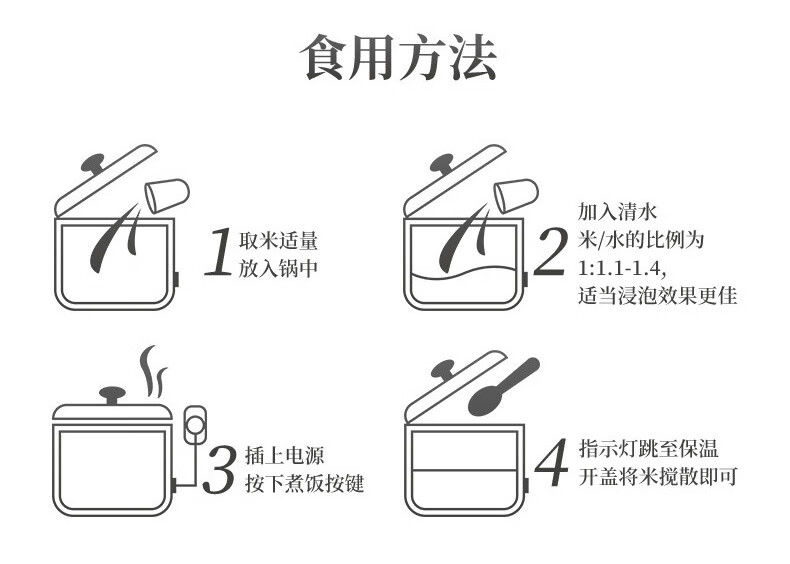 食用方法

1 取米适量
放入锅中

2 加入清水
米/水的比例为
1:1.1-1.4,
适当浸泡效果更佳

3 插上电源
按下煮饭按键

4 指示灯跳至保温
开盖将米搅散即可