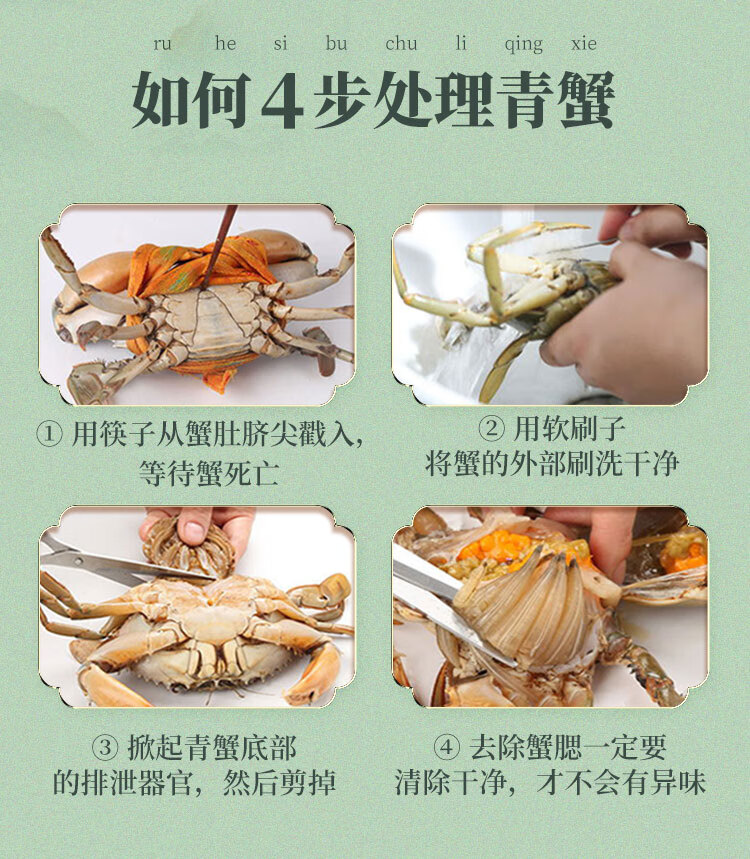 ru he si bu chu li qing xie

如何4步处理青蟹

① 用筷子从蟹肚脐尖戳入，等待蟹死亡

② 用软刷子将蟹的外部刷洗干净

③ 掀起青蟹底部的排泄器官，然后剪掉

④ 去除蟹腮一定要清除干净，才不会有异味