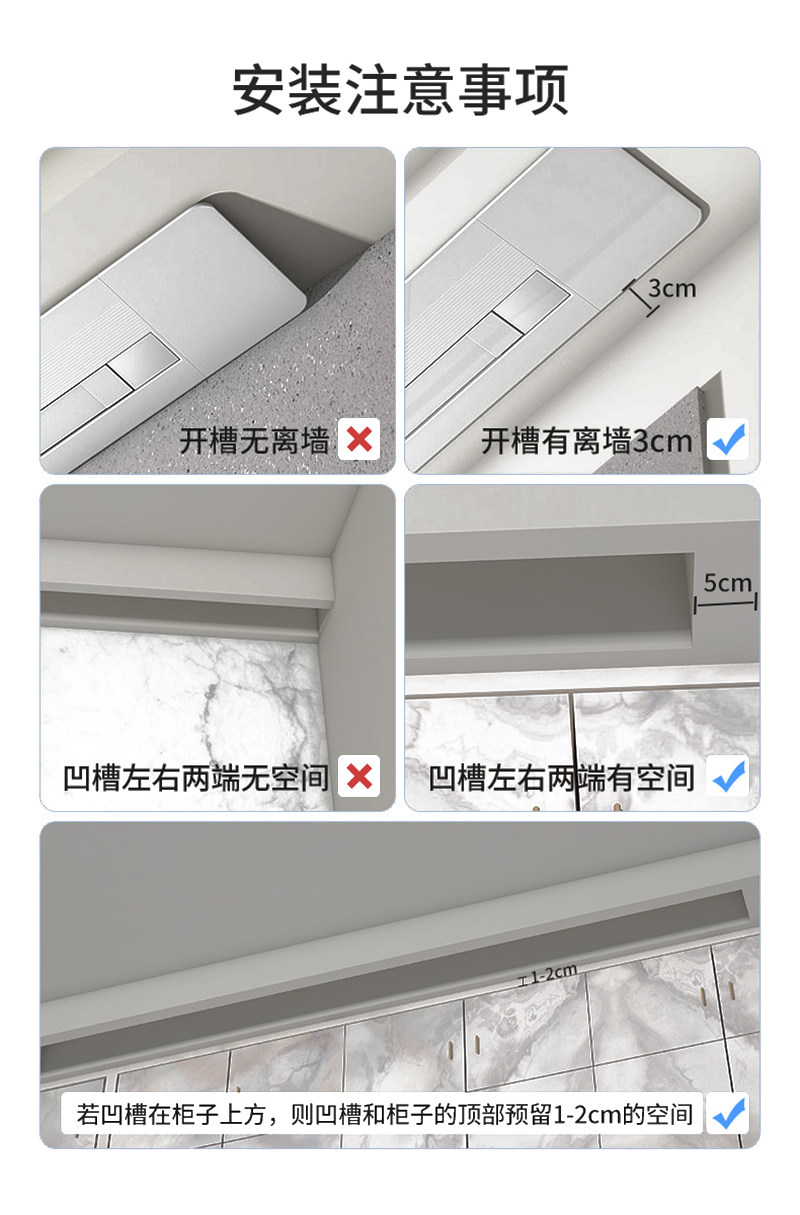 安装注意事项

开槽无离墙

3cm

开槽有离墙3cm

凹槽左右两端无空间

5cm

凹槽左右两端有空间

1-2cm

若凹槽在柜子上方，则凹槽和柜子的顶部预留1-2cm的空间