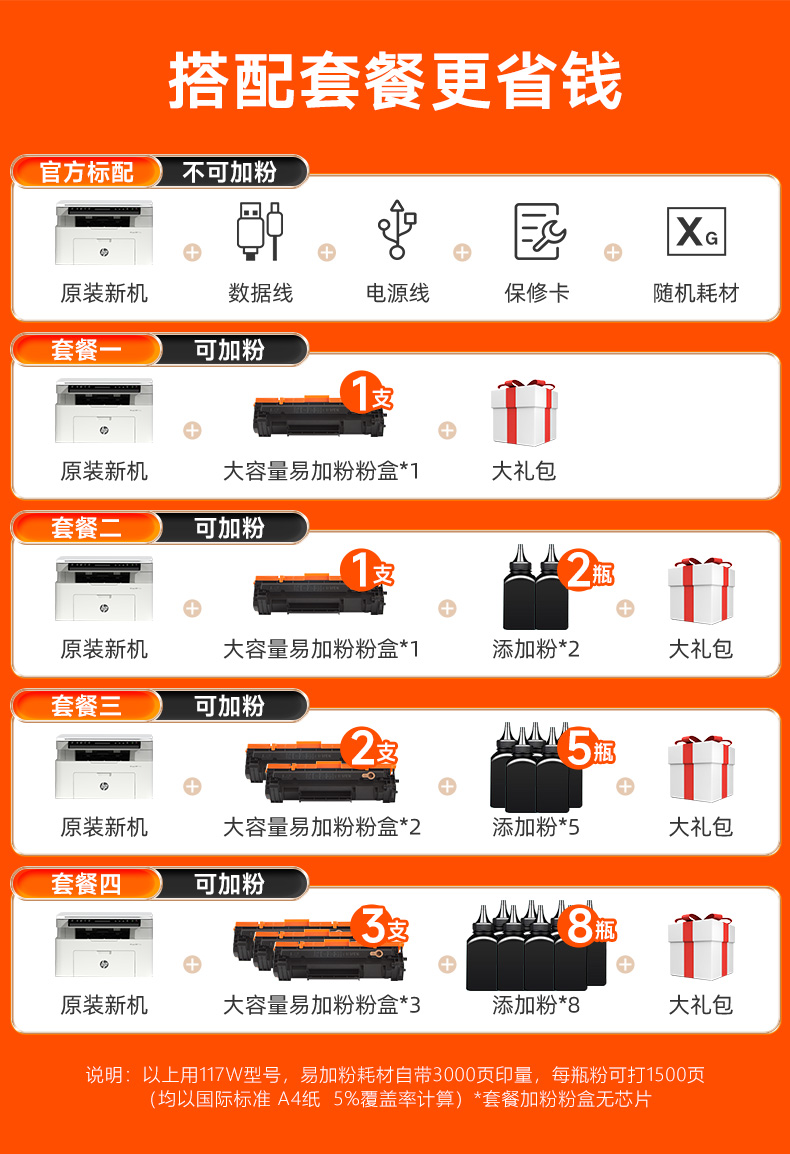 搭配套餐更省钱

官方标配 不可加粉

原装新机 + 数据线 + 电源线 + 保修卡 + XG 随机耗材

套餐一 可加粉

原装新机 + 1支 大容量易加粉粉盒*1 + 大礼包

套餐二 可加粉

原装新机 + 1支 大容量易加粉粉盒*1 + 2瓶 添加粉*2 + 大礼包

套餐三 可加粉

原装新机 + 2支 大容量易加粉粉盒*2 + 5瓶 添加粉*5 + 大礼包

套餐四 可加粉

原装新机 + 3支 大容量易加粉粉盒*3 + 8瓶 添加粉*8 + 大礼包

说明：以上用117W型号，易加粉耗材自带3000页印量，每瓶粉可打1500页（均以国际标准 A4纸 5%覆盖率计算）*套餐加粉粉盒无芯片