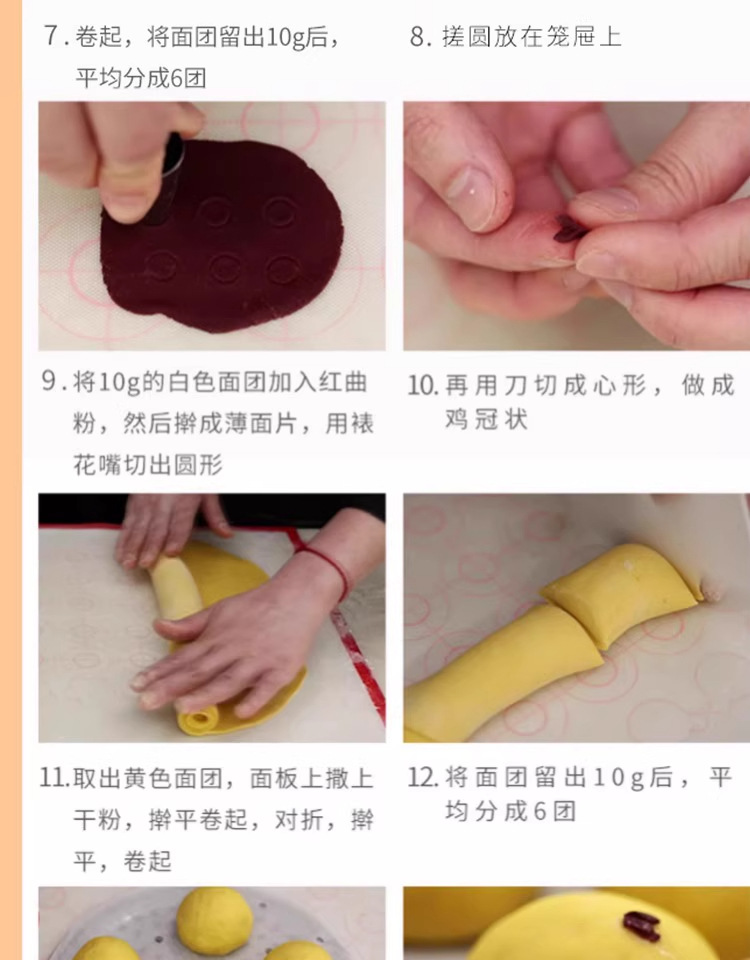 7. 卷起，将面团留出10g后，平均分成6团

8. 搓圆放在笼屉上

9. 将10g的白色面团加入红曲粉，然后擀成薄面片，用裱花嘴切出圆形

10. 再用刀切成心形，做成鸡冠状

11. 取出黄色面团，面板上撒上干粉，擀平卷起，对折，擀平，卷起

12. 将面团留出10g后，平均分成6团