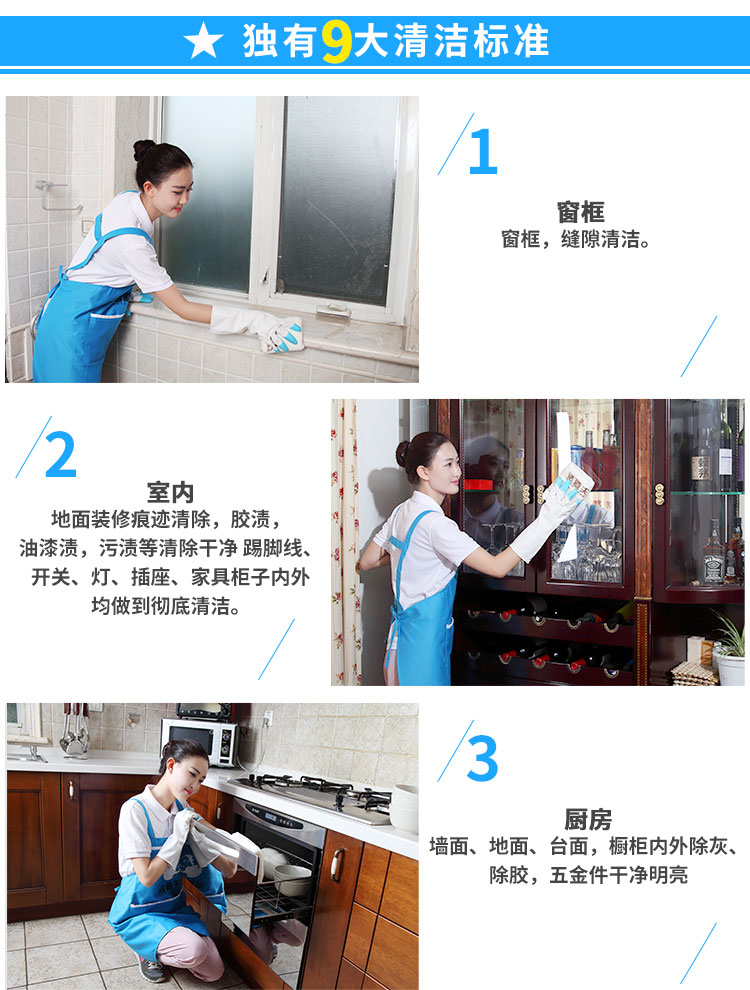 ★ 独有9大清洁标准

1

窗框
窗框，缝隙清洁。

2

室内
地面装修痕迹清除，胶渍，油漆渍，污渍等清除干净 踢脚线、开关、灯、插座、家具柜子内外均做到彻底清洁。

3

厨房
墙面、地面、台面，橱柜内外除灰、除胶，五金件干净明亮