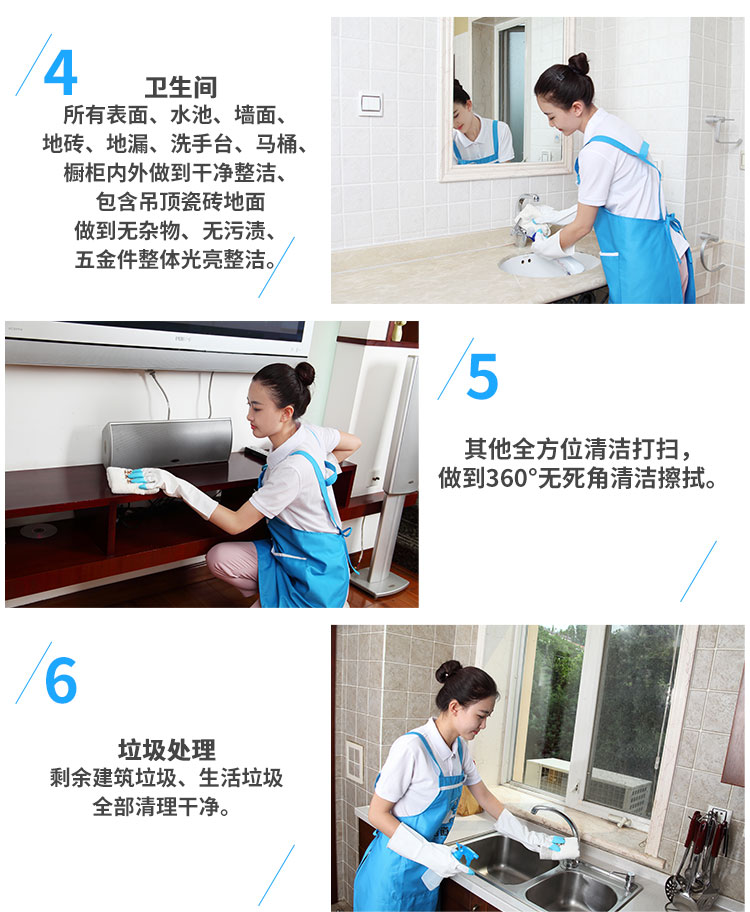 4

卫生间
所有表面、水池、墙面、地砖、地漏、洗手台、马桶、橱柜内外做到干净整洁、包含吊顶瓷砖地面做到无杂物、无污渍、五金件整体光亮整洁。

5

其他全方位清洁打扫，做到360°无死角清洁擦拭。

6

垃圾处理
剩余建筑垃圾、生活垃圾全部清理干净。