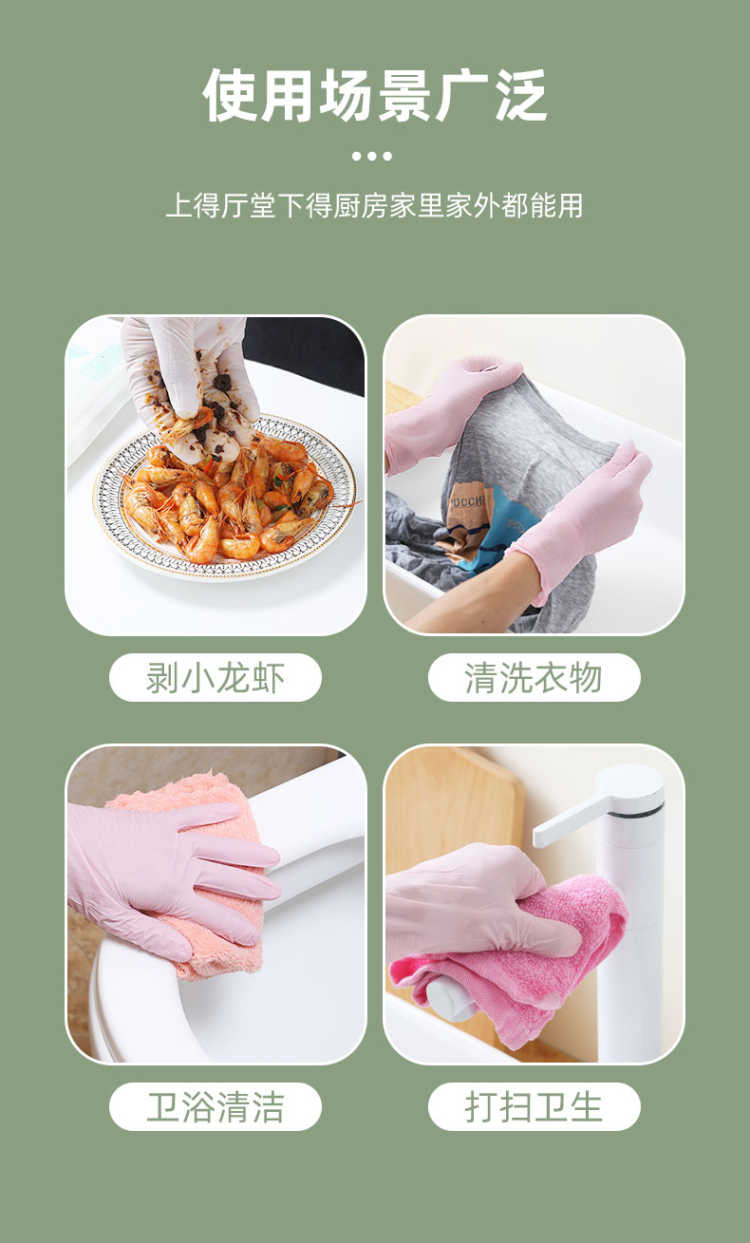 使用场景广泛

上得厅堂下得厨房家里家外都能用

剥小龙虾

清洗衣物

卫浴清洁

打扫卫生