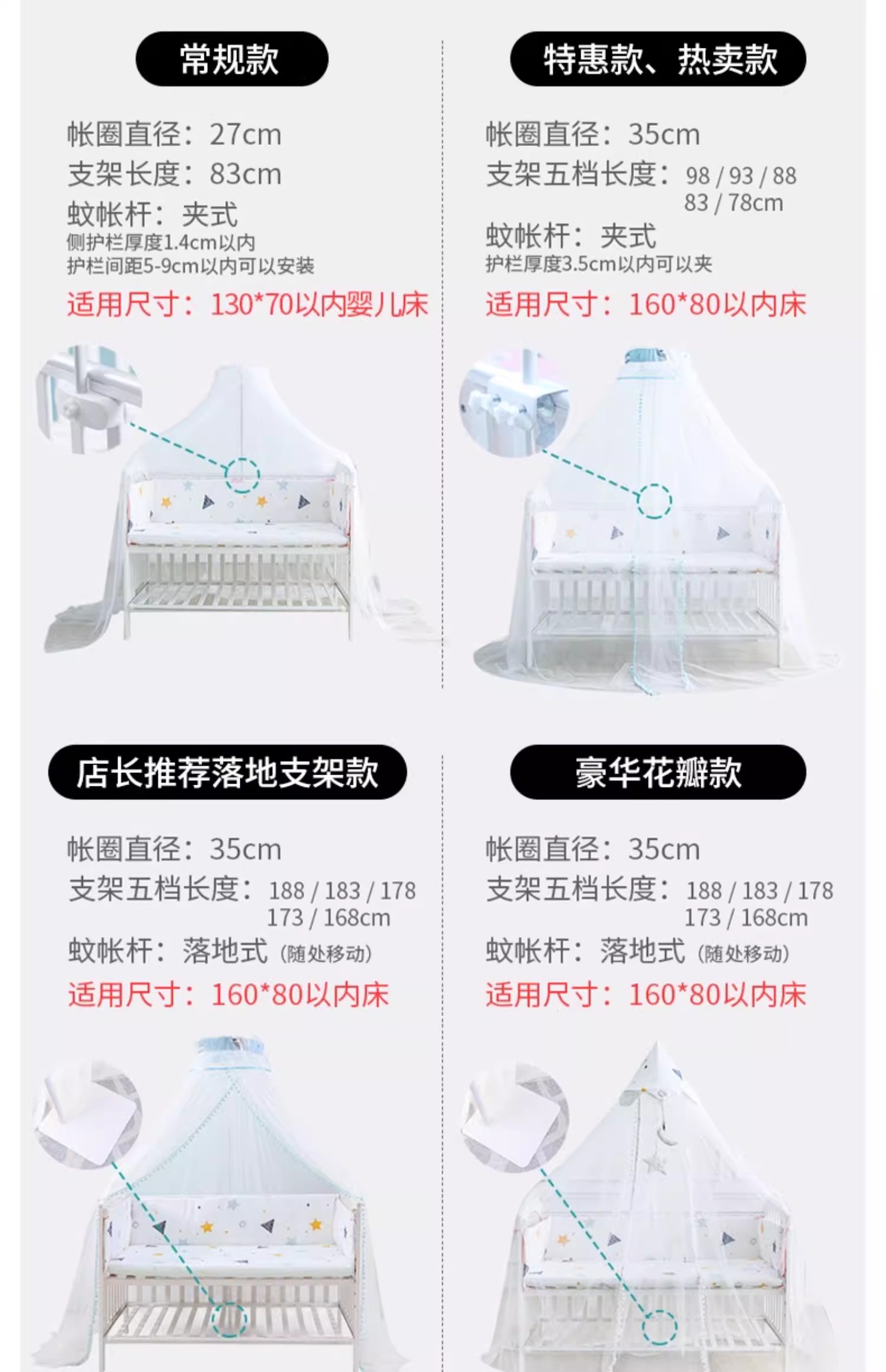 常规款

帐圈直径：27cm
支架长度：83cm
蚊帐杆：夹式
侧护栏厚度1.4cm以内
护栏间距5-9cm以内可以安装
适用尺寸：130*70以内婴儿床

特惠款、热卖款

帐圈直径：35cm
支架五档长度：98 / 93 / 88 83 / 78cm
蚊帐杆：夹式
护栏厚度3.5cm以内可以夹
适用尺寸：160*80以内床

店长推荐落地支架款

帐圈直径：35cm
支架五档长度：188 / 183 / 178 173 / 168cm
蚊帐杆：落地式（随处移动）
适用尺寸：160*80以内床

豪华花瓣款

帐圈直径：35cm
支架五档长度：188 / 183 / 178 173 / 168cm
蚊帐杆：落地式（随处移动）
适用尺寸：160*80以内床