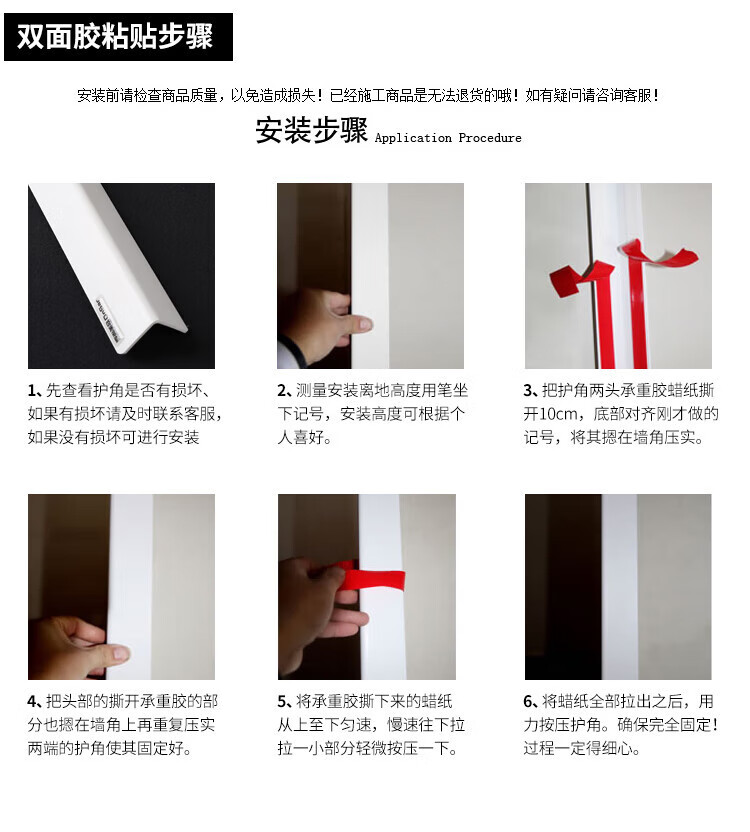 双面胶粘贴步骤

安装前请检查商品质量，以免造成损失！已经施工商品是无法退货的哦！如有疑问请咨询客服！

安装步骤 Application Procedure

1、先查看护角是否有损坏、如果有损坏请及时联系客服，如果没有损坏可进行安装

2、测量安装离地高度用笔坐下记号，安装高度可根据个人喜好。

3、把护角两头承重胶蜡纸撕开10cm，底部对齐刚才做的记号，将其摁在墙角压实。

4、把头部的撕开承重胶的部分也摁在墙角上再重复压实两端的护角使其固定好。

5、将承重胶撕下来的蜡纸从上至下匀速，慢速往下拉拉一小部分轻微按压一下。

6、将蜡纸全部拉出之后，用力按压护角。确保完全固定！过程一定得细心。